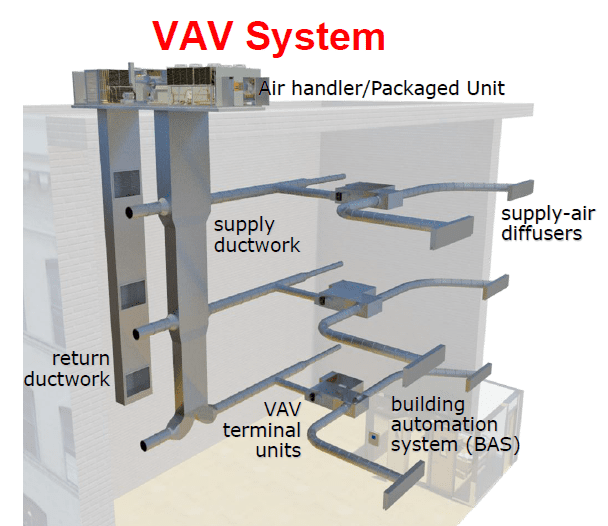 VAV System

Air handler/Packaged Unit

supply ductwork

supply-air diffusers

return ductwork

VAV terminal units

building automation system (BAS)